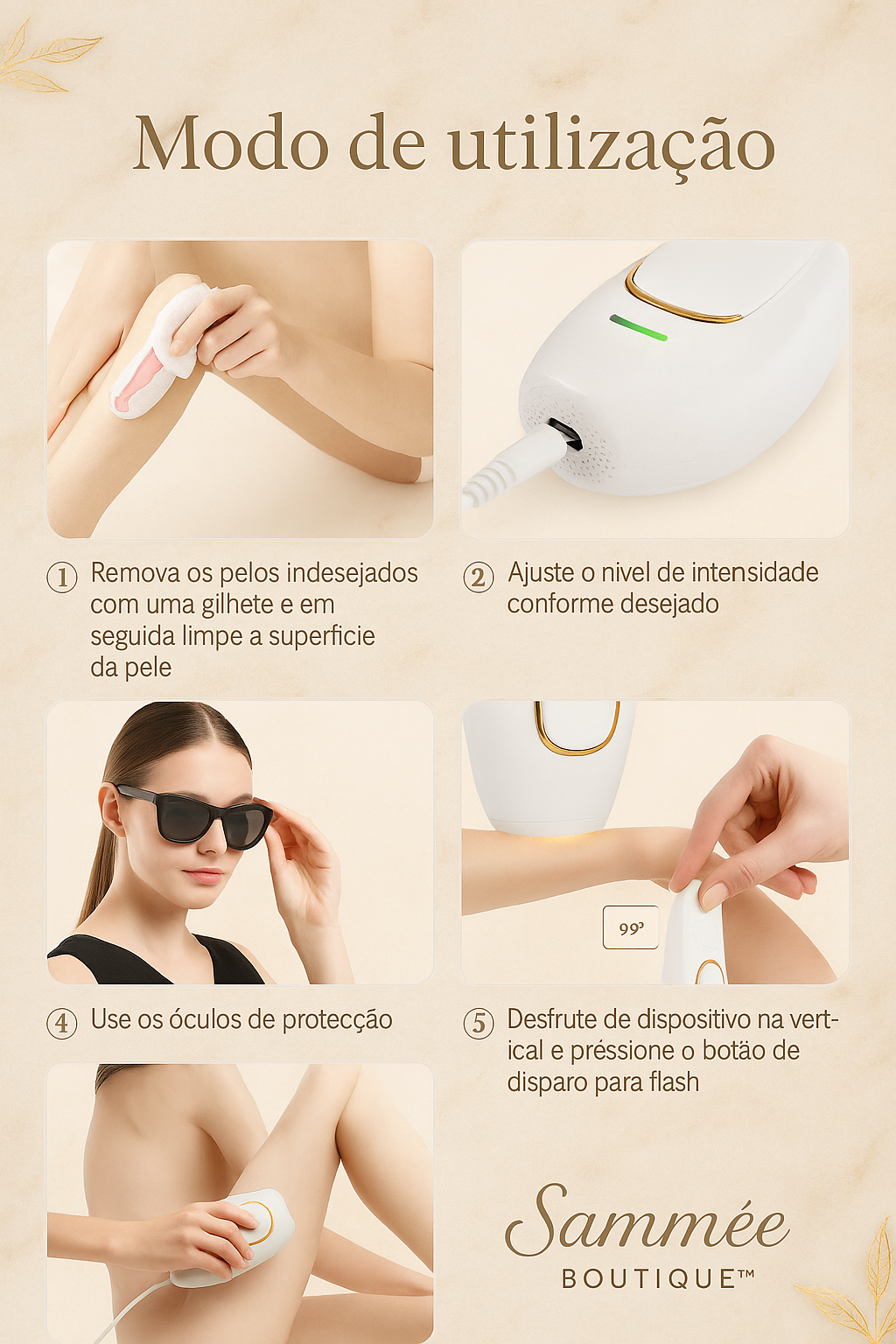 Modo de utilização

1 Remova os pelos indesejados com uma gilhete e em seguida limpe a superficie da pele

2 Ajuste o nivel de intensidade conforme desejado

99°

4 Use os óculos de protecção

5 Desfrute de dispositivo na vertical e préssione o botão de disparo para flash

Sammée
BOUTIQUE™