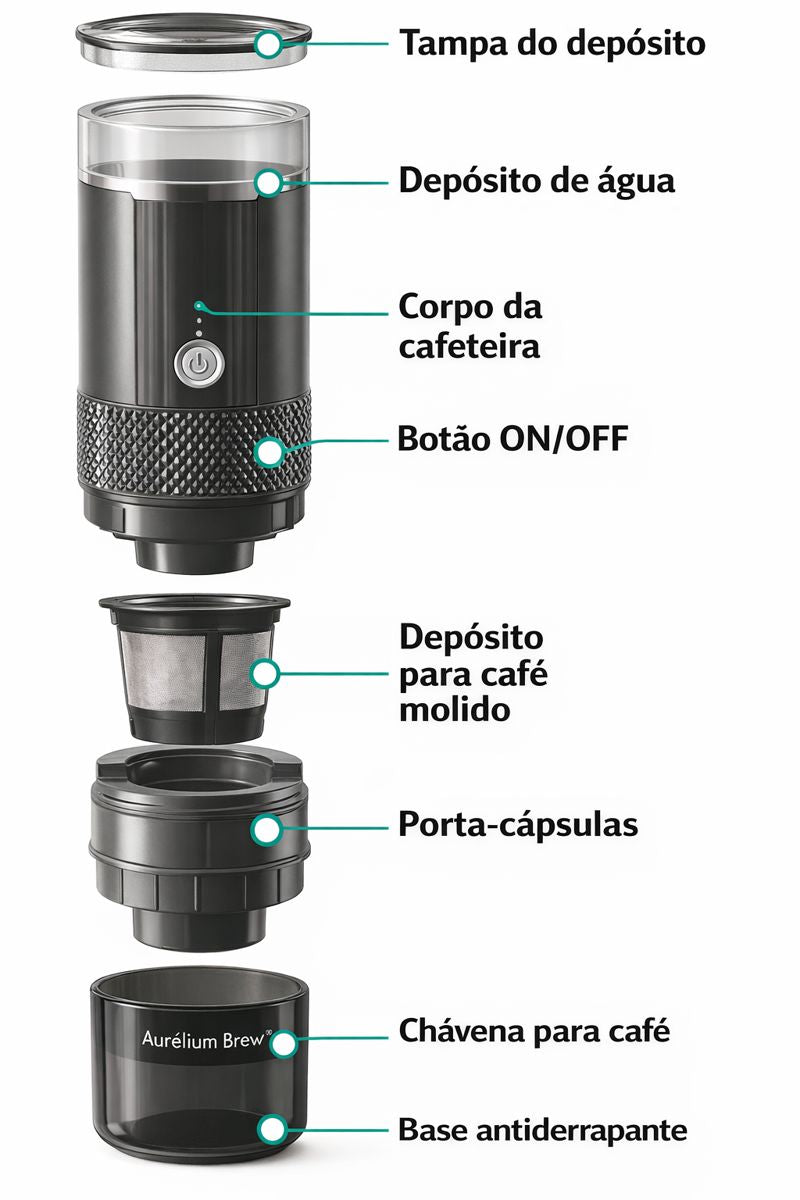 Tampa do depósito

Depósito de água

Corpo da cafeteira

Botão ON/OFF

Depósito para café molido

Porta-cápsulas

Aurélium Brew

Chávena para café

Base antiderrapante